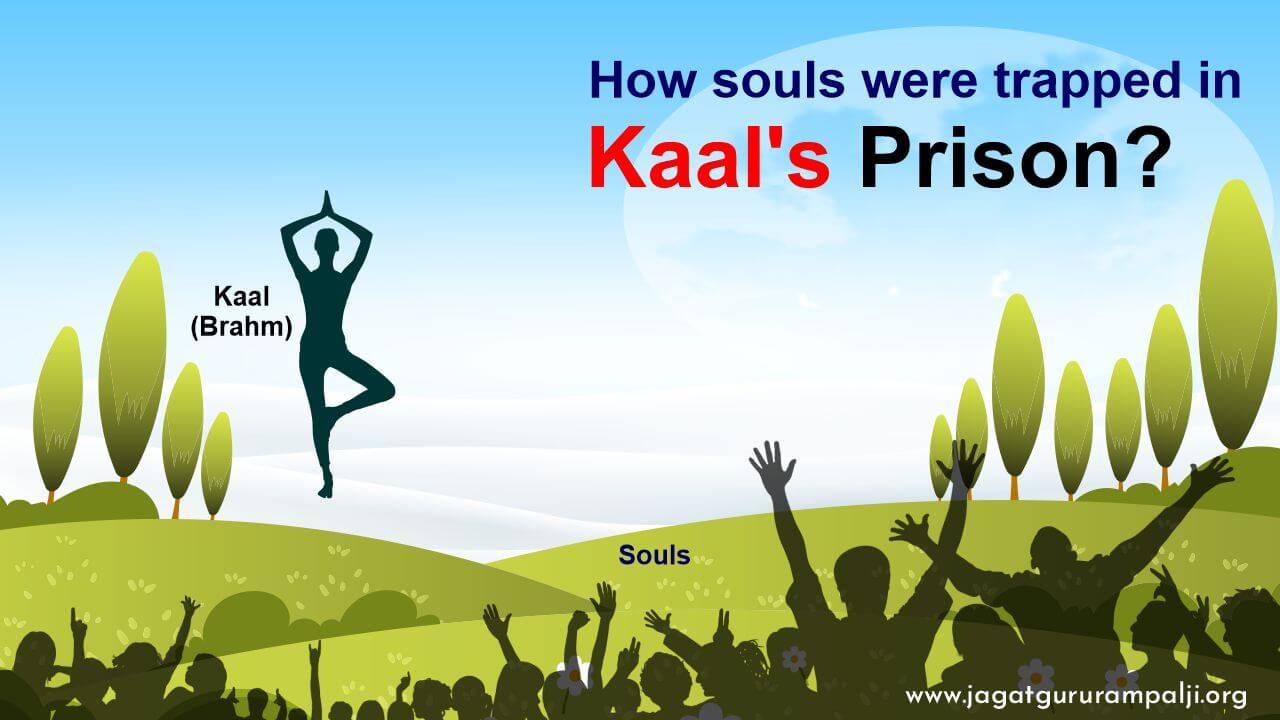 How souls were trapped in Kaal's Prison?

Kaal (Brahm)

Souls

www.jagatgururampalji.org